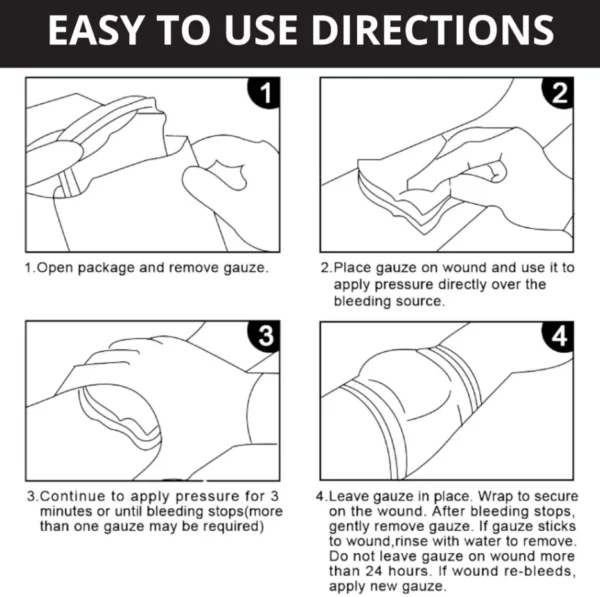 EASY TO USE DIRECTIONS

1

1.Open package and remove gauze.

2

2.Place gauze on wound and use it to apply pressure directly over the bleeding source.

3

3.Continue to apply pressure for 3 minutes or until bleeding stops(more than one gauze may be required)

4

4.Leave gauze in place. Wrap to secure on the wound. After bleeding stops, gently remove gauze. If gauze sticks to wound,rinse with water to remove. Do not leave gauze on wound more than 24 hours. If wound re-bleeds, apply new gauze.